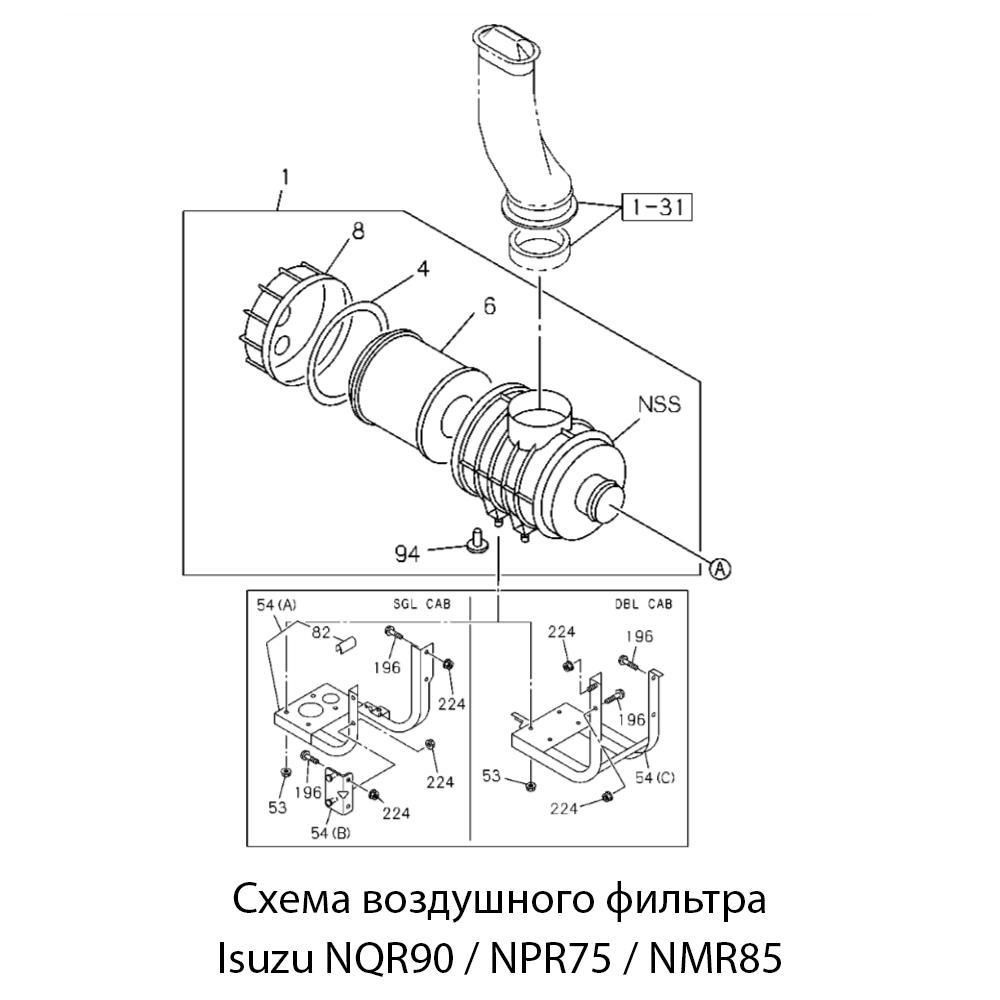 1
1-31
8
4
6
NSS
94
A

54 (A)
SGL CAB
82
196
224
224
53
196
224
54 (B)

DBL CAB
224
196
196
53
54 (C)
224

Схема воздушного фильтра
Isuzu NQR90 / NPR75 / NMR85